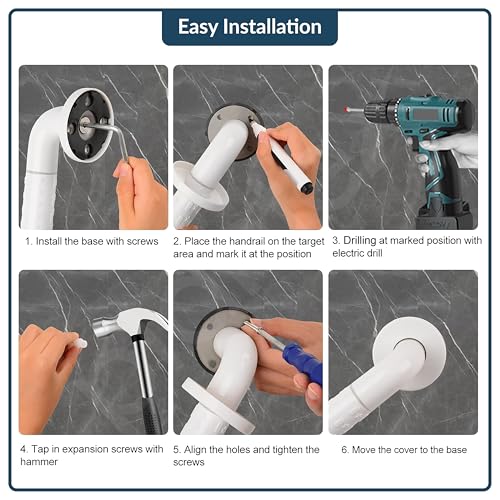 Easy Installation

1. Install the base with screws

2. Place the handrail on the target area and mark it at the position

3. Drilling at marked position with electric drill

4. Tap in expansion screws with hammer

5. Align the holes and tighten the screws

6. Move the cover to the base