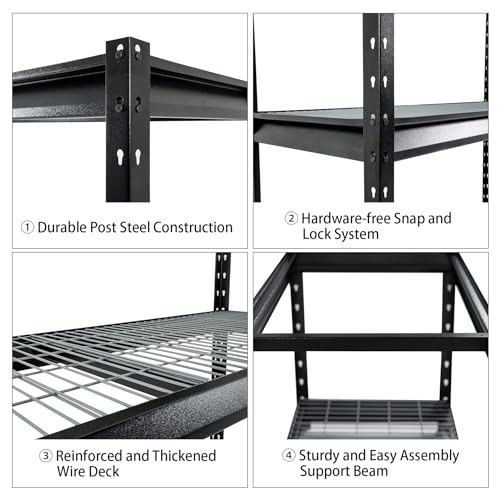 ① Durable Post Steel Construction

② Hardware-free Snap and Lock System

③ Reinforced and Thickened Wire Deck

④ Sturdy and Easy Assembly Support Beam