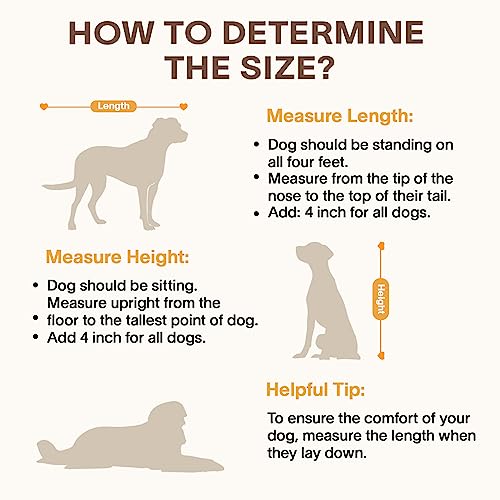 HOW TO DETERMINE THE SIZE?

Length

Measure Length:

• Dog should be standing on all four feet.
• Measure from the tip of the nose to the top of their tail.
• Add: 4 inch for all dogs.

Measure Height:

• Dog should be sitting. Measure upright from the
• floor to the tallest point of dog.
• Add 4 inch for all dogs.

Height

Helpful Tip:

To ensure the comfort of your dog, measure the length when they lay down.