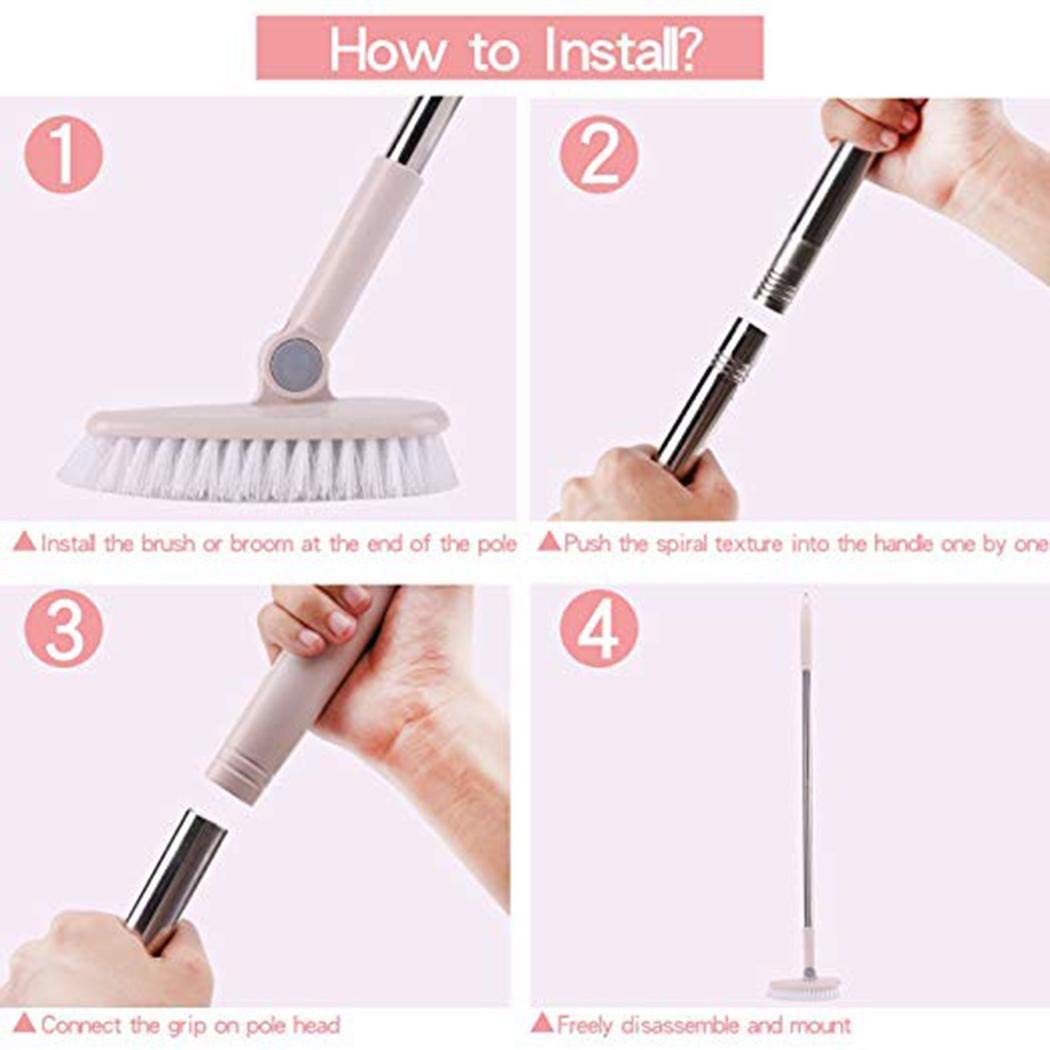 How to Install?

1

▲Install the brush or broom at the end of the pole

2

▲Push the spiral texture into the handle one by one

3

▲Connect the grip on pole head

4

▲Freely disassemble and mount