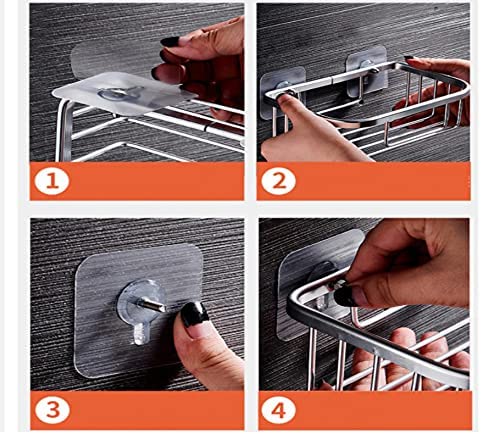 1

2

3

4