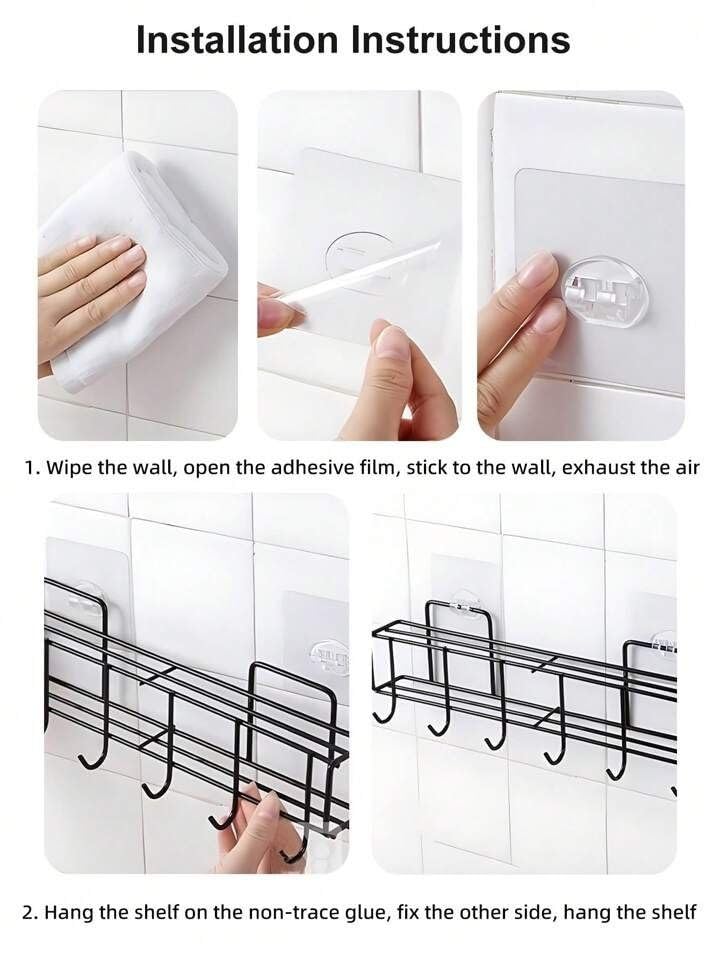 Installation Instructions

1. Wipe the wall, open the adhesive film, stick to the wall, exhaust the air

2. Hang the shelf on the non-trace glue, fix the other side, hang the shelf