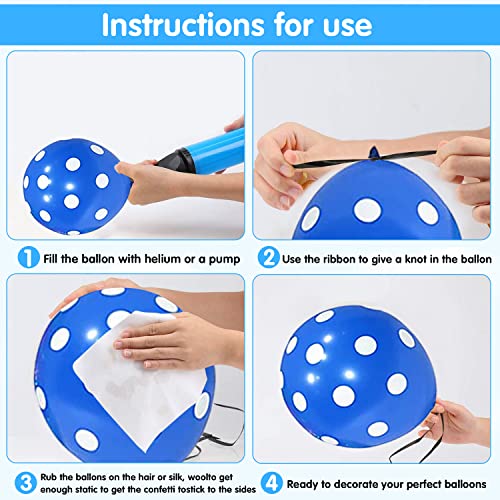 Instructions for use

1 Fill the ballon with helium or a pump

2 Use the ribbon to give a knot in the ballon

3 Rub the ballons on the hair or silk, woolto get enough static to get the confetti tostick to the sides

4 Ready to decorate your perfect balloons