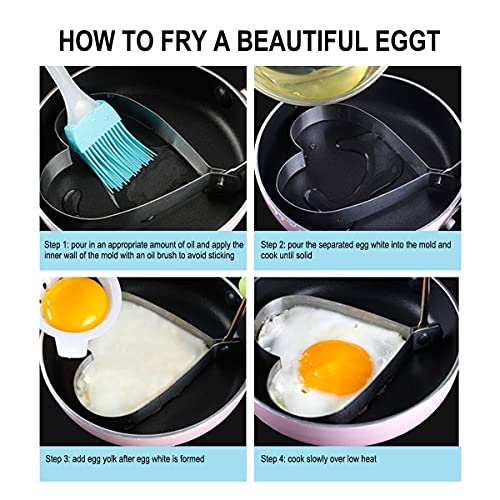 HOW TO FRY A BEAUTIFUL EGGT

Step 1: pour in an appropriate amount of oil and apply the inner wall of the mold with an oil brush to avoid sticking

Step 2: pour the separated egg white into the mold and cook until solid

Step 3: add egg yolk after egg white is formed

Step 4: cook slowly over low heat