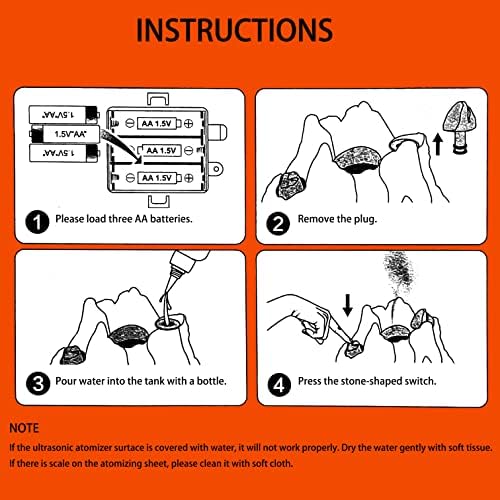 INSTRUCTIONS

1.5V"AA"
1.5V"AA"
1.5V"AA"
AA 1.5V
AA 1.5V
AA 1.5V

1 Please load three AA batteries.

2 Remove the plug.

3 Pour water into the tank with a bottle.

4 Press the stone-shaped switch.

NOTE
If the ultrasonic atomizer surface is covered with water, it will not work properly. Dry the water gently with soft tissue. If there is scale on the atomizing sheet, please clean it with soft cloth.