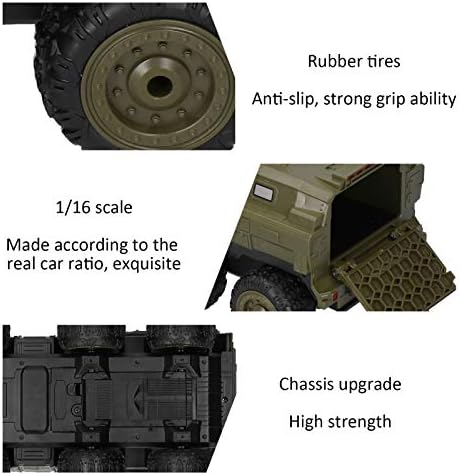 Rubber tires

Anti-slip, strong grip ability

1/16 scale

Made according to the real car ratio, exquisite

Chassis upgrade

High strength