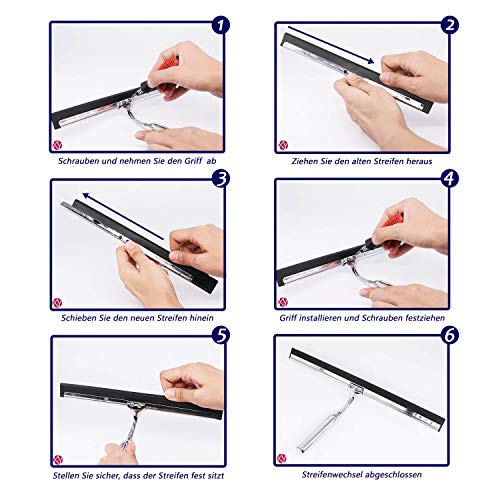 1

Schrauben und nehmen Sie den Griff ab

2

Ziehen Sie den alten Streifen heraus

3

Schieben Sie den neuen Streifen hinein

4

Griff installieren und Schrauben festziehen

5

Stellen Sie sicher, dass der Streifen fest sitzt

6

Streifenwechsel abgeschlossen