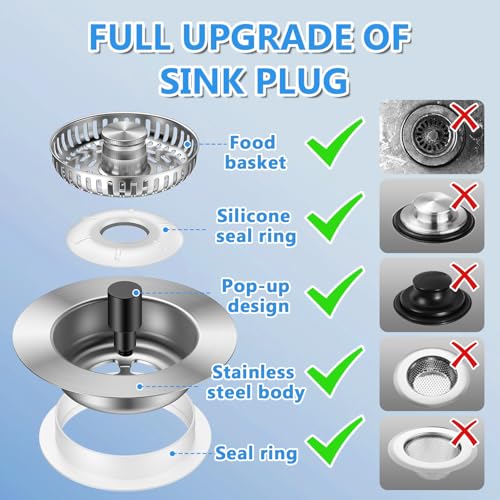 FULL UPGRADE OF SINK PLUG

Food basket

Silicone seal ring

Pop-up design

Stainless steel body

Seal ring