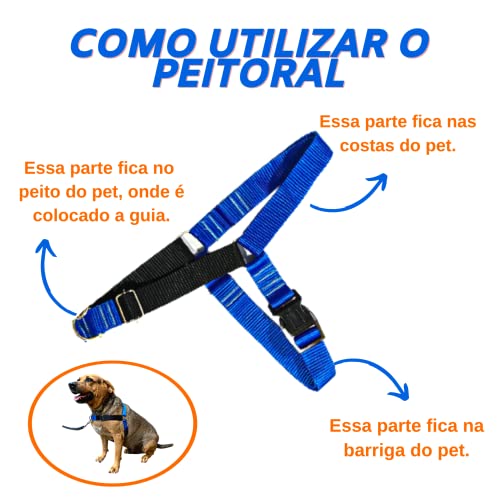 COMO UTILIZAR O PEITORAL

Essa parte fica nas costas do pet.

Essa parte fica no peito do pet, onde é colocado a guia.

Essa parte fica na barriga do pet.