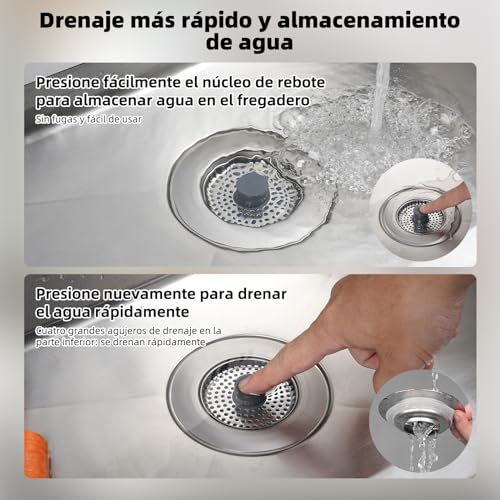 Drenaje más rápido y almacenamiento de agua

Presione fácilmente el núcleo de rebote para almacenar agua en el fregadero

Sin fugas y fácil de usar

Presione nuevamente para drenar el agua rápidamente

Cuatro grandes agujeros de drenaje en la parte inferior: se drenan rápidamente