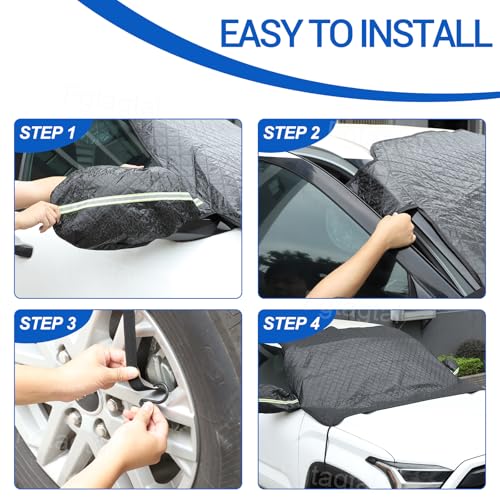 EASY TO INSTALL

STEP 1

STEP 2

STEP 3

STEP 4