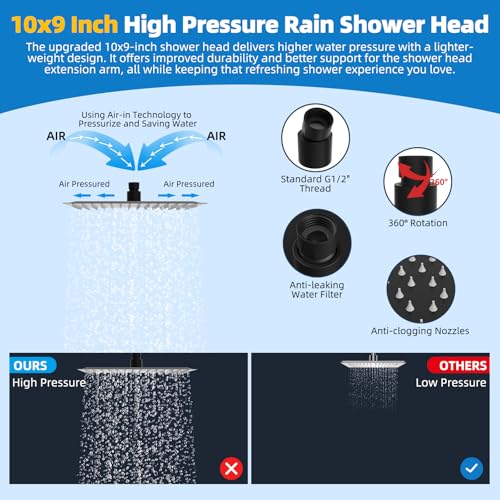 10x9 Inch High Pressure Rain Shower Head

The upgraded 10x9-inch shower head delivers higher water pressure with a lighter-weight design. It offers improved durability and better support for the shower head extension arm, all while keeping that refreshing shower experience you love.

Using Air-in Technology to Pressurize and Saving Water

AIR

AIR

Air Pressured

Air Pressured

Standard G1/2" Thread

360°

360° Rotation

Anti-leaking Water Filter

Anti-clogging Nozzles

OURS

High Pressure

OTHERS

Low Pressure