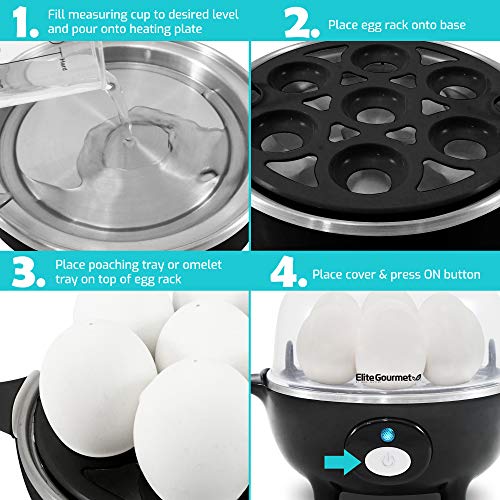 1. Fill measuring cup to desired level and pour onto heating plate

Hard

2. Place egg rack onto base

3. Place poaching tray or omelet tray on top of egg rack

4. Place cover & press ON button

Elite Gourmet