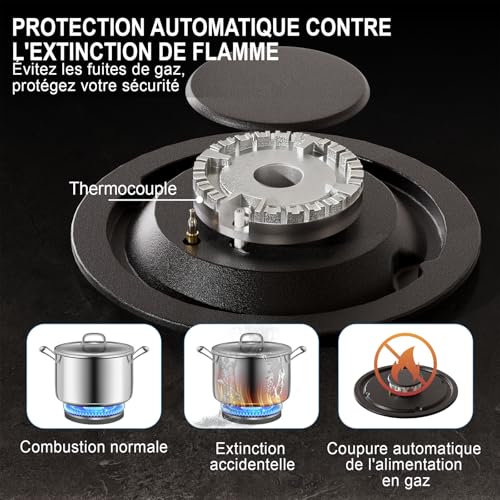 PROTECTION AUTOMATIQUE CONTRE L'EXTINCTION DE FLAMME
Évitez les fuites de gaz, protégez votre sécurité

Thermocouple

Combustion normale

Extinction accidentelle

Coupure automatique de l'alimentation en gaz