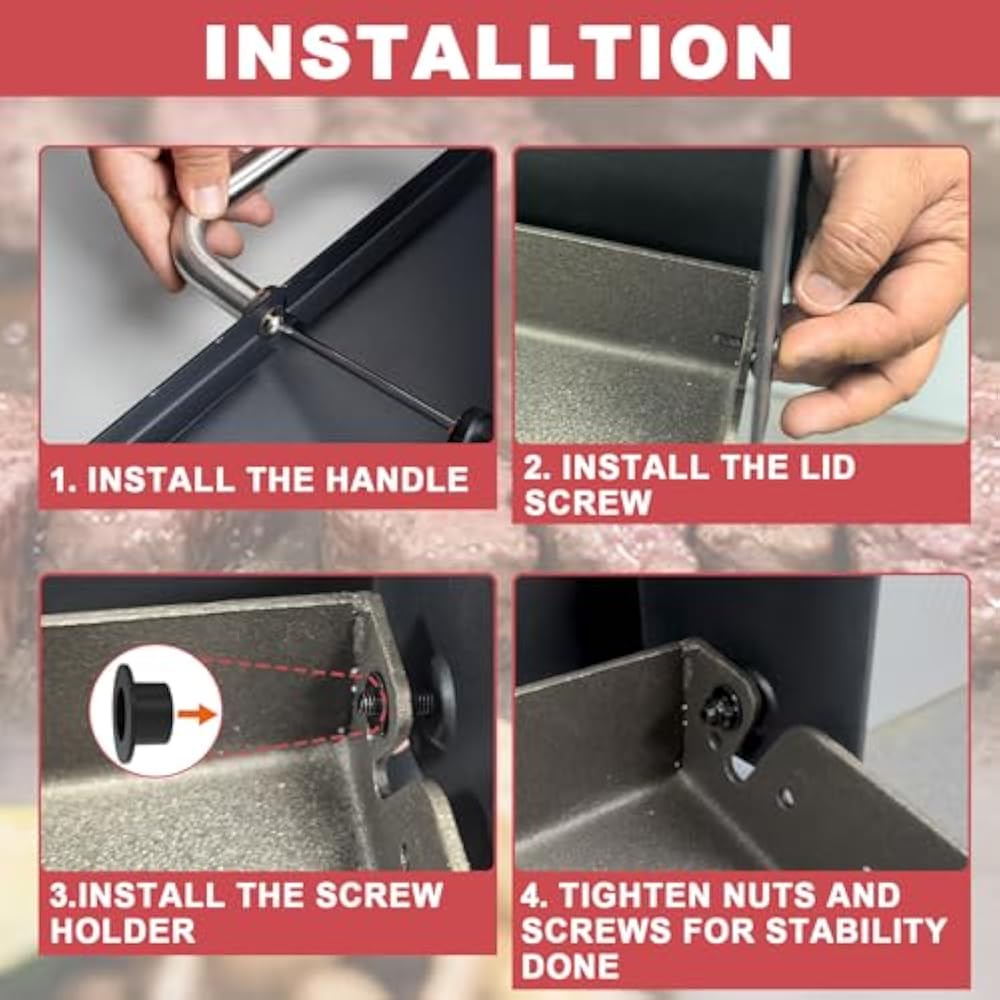 INSTALLTION

1. INSTALL THE HANDLE

2. INSTALL THE LID SCREW

3.INSTALL THE SCREW HOLDER

4. TIGHTEN NUTS AND SCREWS FOR STABILITY DONE