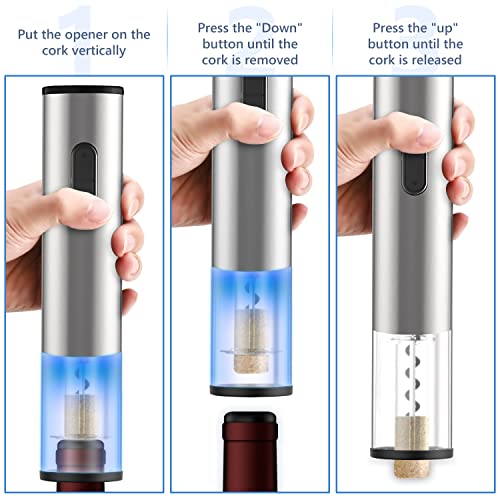 1
Put the opener on the cork vertically

2
Press the "Down" button until the cork is removed

3
Press the "up" button until the cork is released