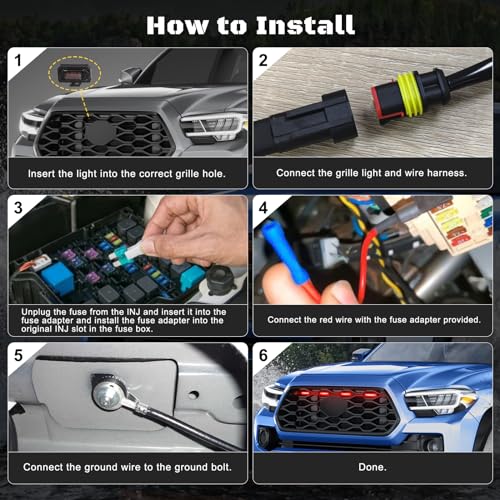 How to Install

1

Insert the light into the correct grille hole.

2

Connect the grille light and wire harness.

3

Unplug the fuse from the INJ and insert it into the fuse adapter and install the fuse adapter into the original INJ slot in the fuse box.

4

Connect the red wire with the fuse adapter provided.

5

Connect the ground wire to the ground bolt.

6

Done.