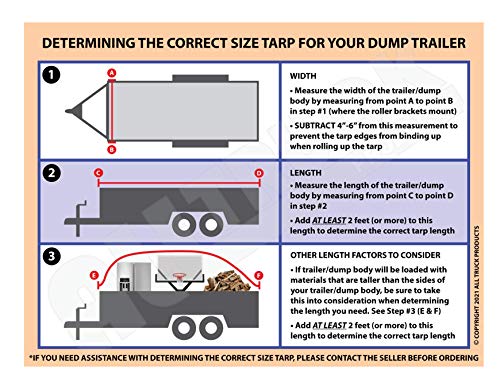 DETERMINING THE CORRECT SIZE TARP FOR YOUR DUMP TRAILER

1

A

B

WIDTH

• Measure the width of the trailer/dump body by measuring from point A to point B in step #1 (where the roller brackets mount)

• SUBTRACT 4"-6" from this measurement to prevent the tarp edges from binding up when rolling up the tarp

2

C

D

LENGTH

• Measure the length of the trailer/dump body by measuring from point C to point D in step #2

• Add AT LEAST 2 feet (or more) to this length to determine the correct tarp length

3

E

F

OTHER LENGTH FACTORS TO CONSIDER

• If trailer/dump body will be loaded with materials that are taller than the sides of your trailer/dump body, be sure to take this into consideration when determining the length you need. See Step #3 (E & F)

• Add AT LEAST 2 feet (or more) to this length to determine the correct tarp length

© COPYRIGHT 2021 ALL TRUCK PRODUCTS

*IF YOU NEED ASSISTANCE WITH DETERMINING THE CORRECT SIZE TARP, PLEASE CONTACT THE SELLER BEFORE ORDERING