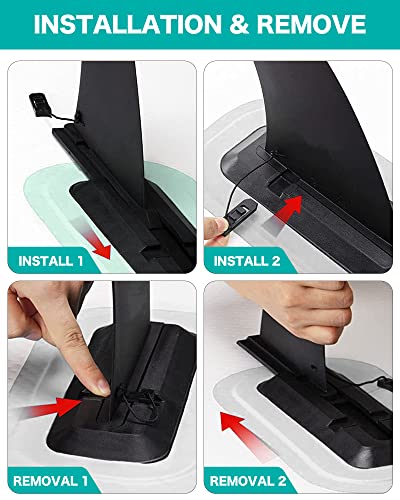 INSTALLATION & REMOVE

INSTALL 1

INSTALL 2

REMOVAL 1

REMOVAL 2