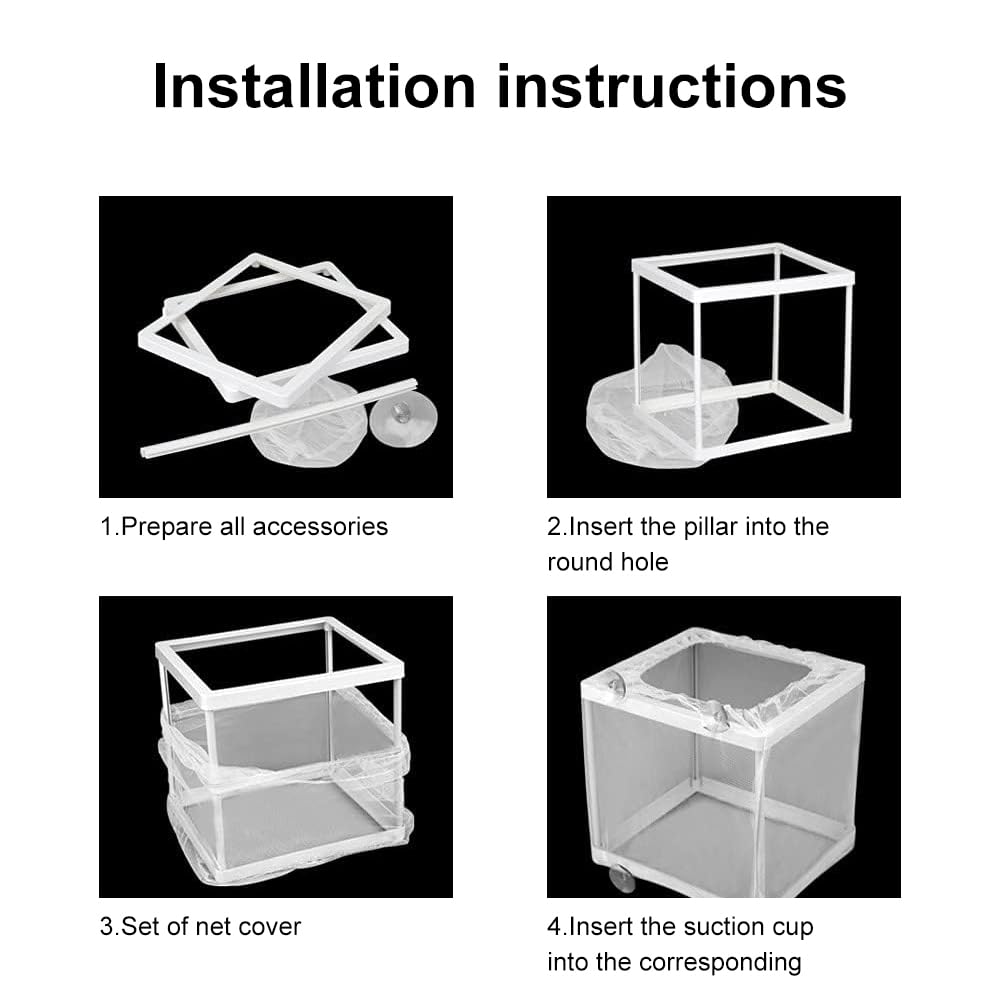 Installation instructions

1.Prepare all accessories

2.Insert the pillar into the round hole

3.Set of net cover

4.Insert the suction cup into the corresponding