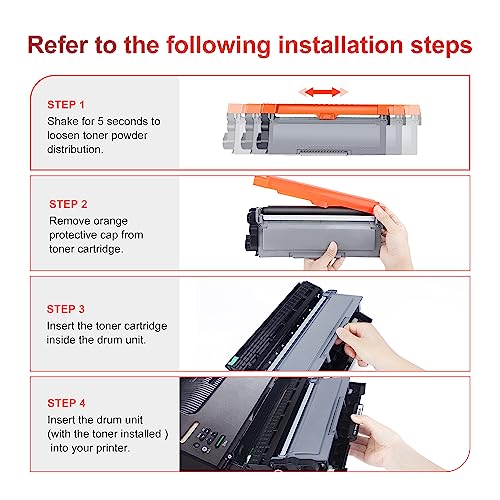 Refer to the following installation steps

STEP 1
Shake for 5 seconds to loosen toner powder distribution.

STEP 2
Remove orange protective cap from toner cartridge.

STEP 3
Insert the toner cartridge inside the drum unit.

STEP 4
Insert the drum unit (with the toner installed ) into your printer.