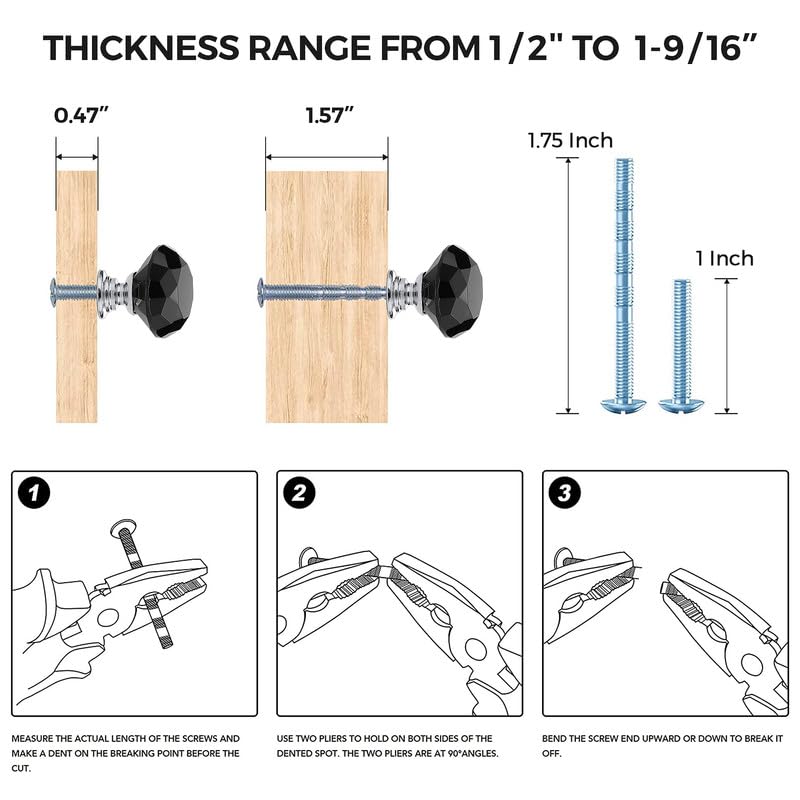 THICKNESS RANGE FROM 1/2" TO 1-9/16"

0.47"

1.57"

1.75 Inch

1 Inch

1

2

3

MEASURE THE ACTUAL LENGTH OF THE SCREWS AND MAKE A DENT ON THE BREAKING POINT BEFORE THE CUT.

USE TWO PLIERS TO HOLD ON BOTH SIDES OF THE DENTED SPOT. THE TWO PLIERS ARE AT 90°ANGLES.

BEND THE SCREW END UPWARD OR DOWN TO BREAK IT OFF.