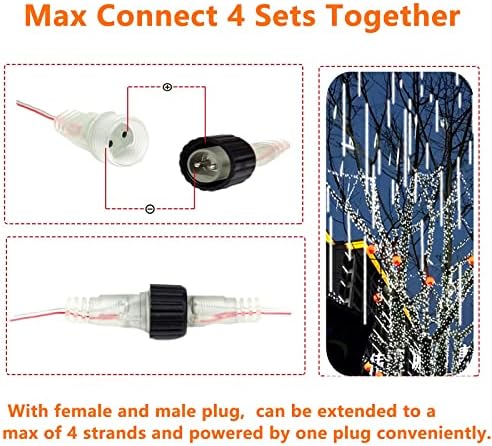 Max Connect 4 Sets Together

+

−

With female and male plug, can be extended to a max of 4 strands and powered by one plug conveniently.