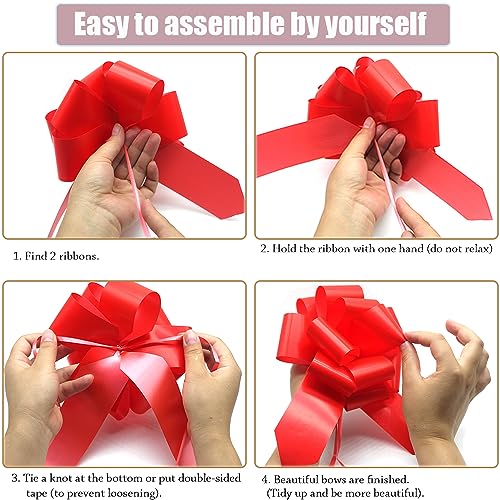 Easy to assemble by yourself

1. Find 2 ribbons.

2. Hold the ribbon with one hand (do not relax)

3. Tie a knot at the bottom or put double-sided tape (to prevent loosening).

4. Beautiful bows are finished. (Tidy up and be more beautiful).