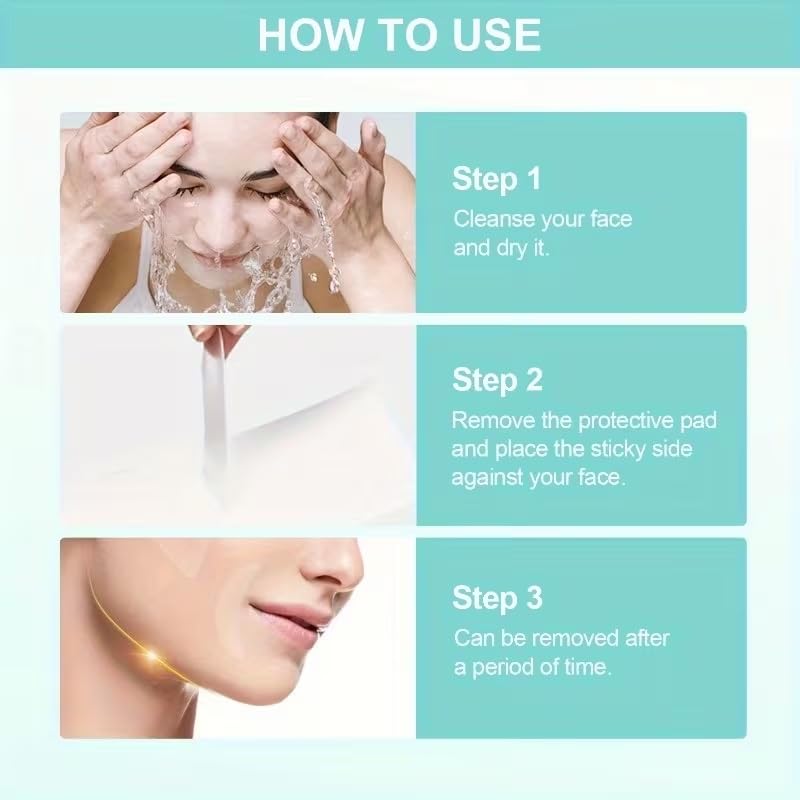 HOW TO USE

Step 1
Cleanse your face and dry it.

Step 2
Remove the protective pad and place the sticky side against your face.

Step 3
Can be removed after a period of time.