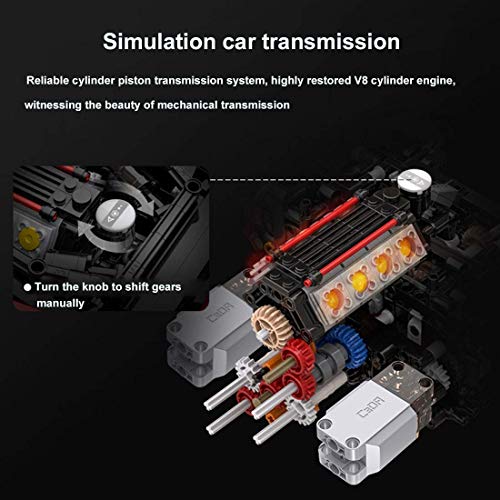 Simulation car transmission

Reliable cylinder piston transmission system, highly restored V8 cylinder engine, witnessing the beauty of mechanical transmission

● Turn the knob to shift gears manually

CaDA

CaDA