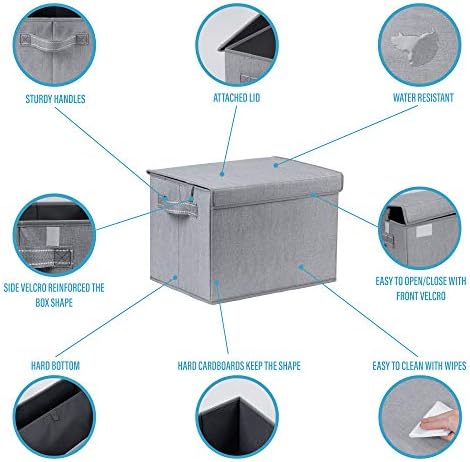 STURDY HANDLES

ATTACHED LID

WATER RESISTANT

SIDE VELCRO REINFORCED THE BOX SHAPE

EASY TO OPEN/CLOSE WITH FRONT VELCRO

HARD BOTTOM

HARD CARDBOARDS KEEP THE SHAPE

EASY TO CLEAN WITH WIPES