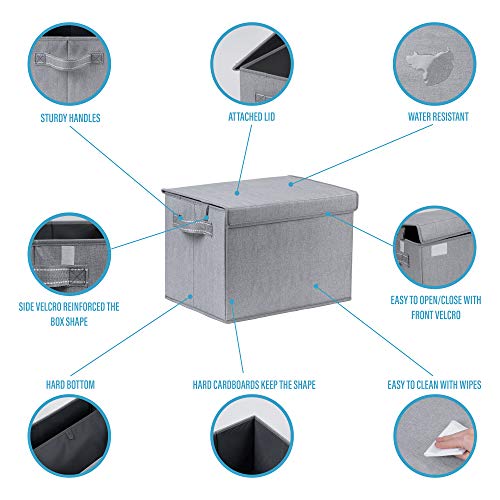 STURDY HANDLES

ATTACHED LID

WATER RESISTANT

SIDE VELCRO REINFORCED THE BOX SHAPE

EASY TO OPEN/CLOSE WITH FRONT VELCRO

HARD BOTTOM

HARD CARDBOARDS KEEP THE SHAPE

EASY TO CLEAN WITH WIPES