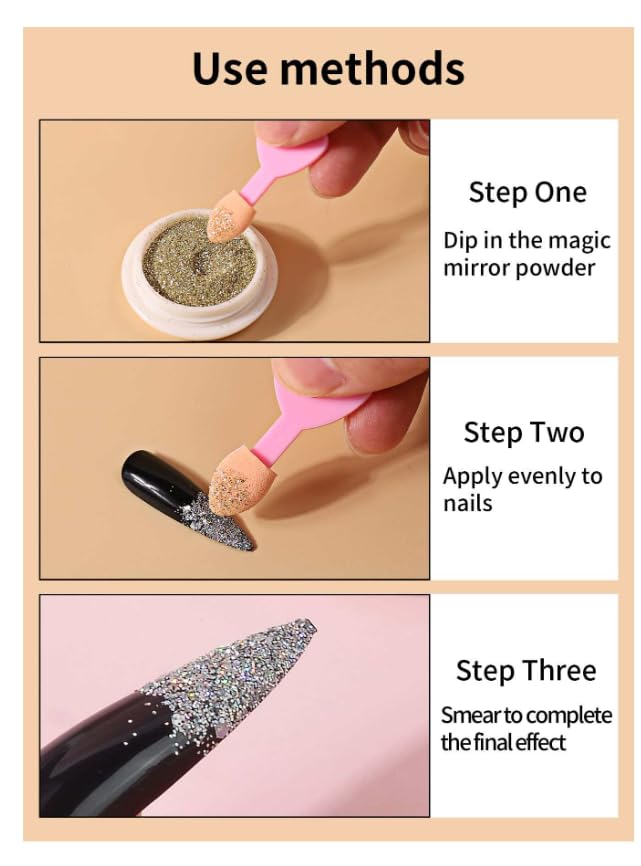 Use methods

Step One

Dip in the magic mirror powder

Step Two

Apply evenly to nails

Step Three

Smear to complete the final effect