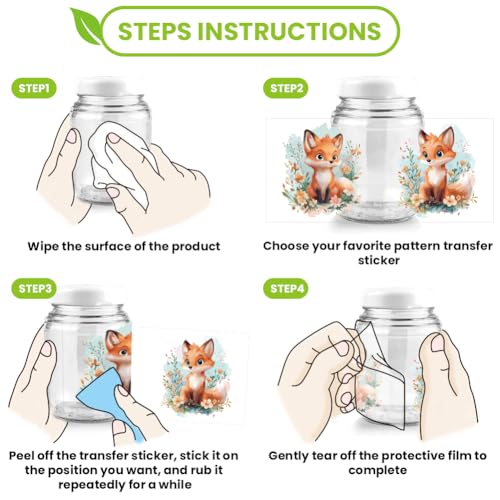 STEPS INSTRUCTIONS

STEP1

Wipe the surface of the product

STEP2

Choose your favorite pattern transfer sticker

STEP3

Peel off the transfer sticker, stick it on the position you want, and rub it repeatedly for a while

STEP4

Gently tear off the protective film to complete