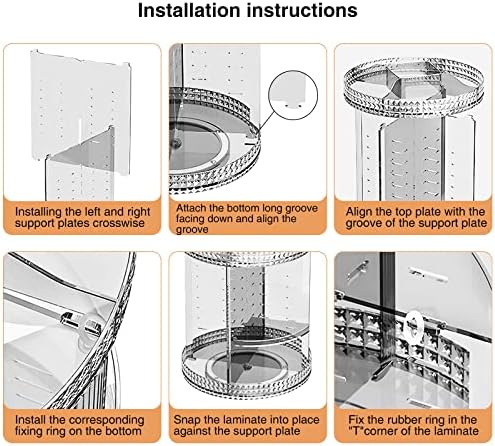 Installation instructions

Installing the left and right support plates crosswise

Attach the bottom long groove facing down and align the groove

Align the top plate with the groove of the support plate

Install the corresponding fixing ring on the bottom

Snap the laminate into place against the support plate

Fix the rubber ring in the "T"corner of the laminate