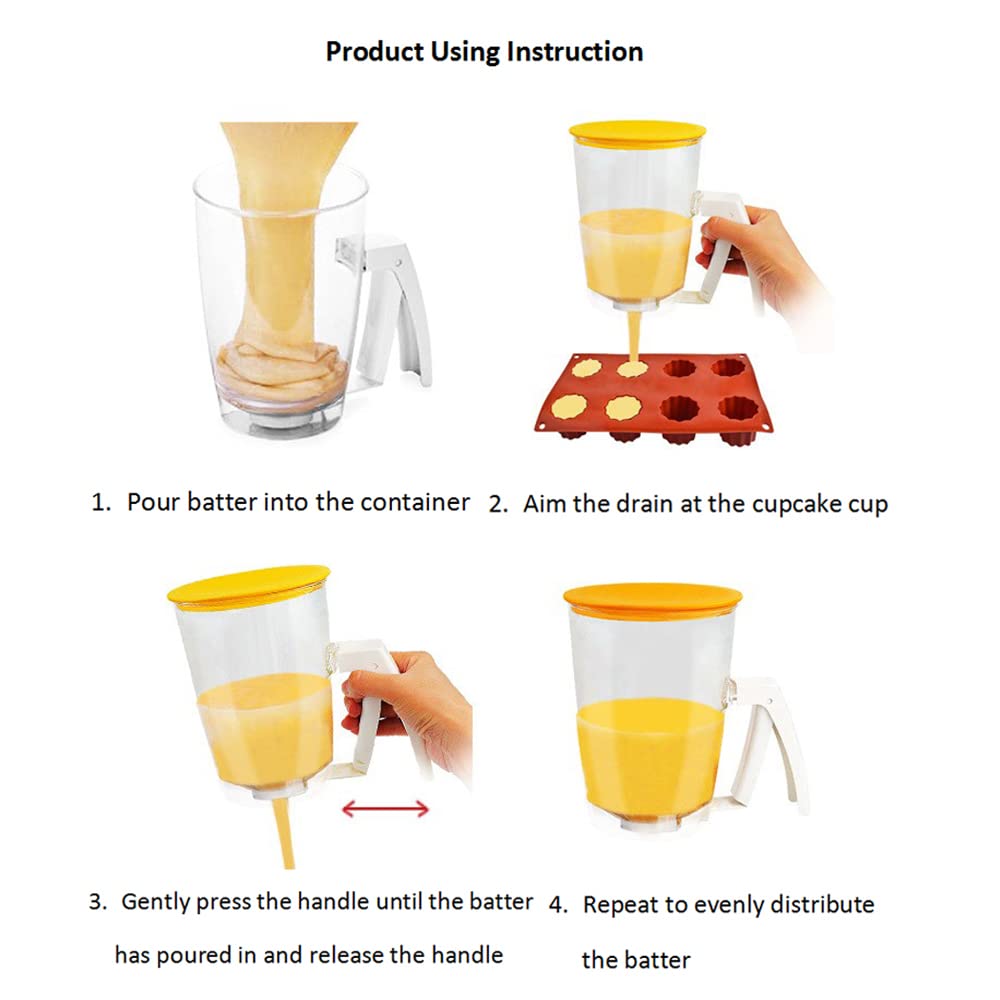 Product Using Instruction

1. Pour batter into the container

2. Aim the drain at the cupcake cup

3. Gently press the handle until the batter has poured in and release the handle

4. Repeat to evenly distribute the batter