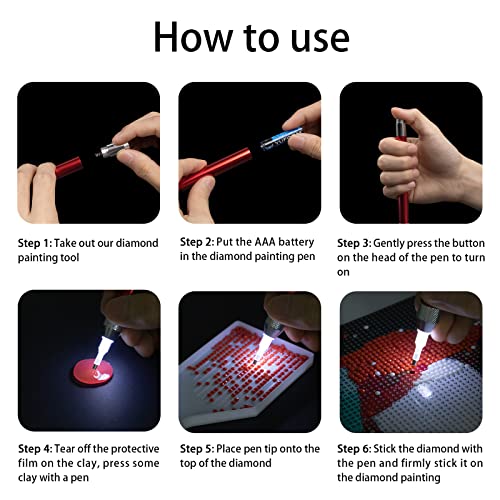 How to use

Step 1: Take out our diamond painting tool

Step 2: Put the AAA battery in the diamond painting pen

Step 3: Gently press the button on the head of the pen to turn on

Step 4: Tear off the protective film on the clay, press some clay with a pen

Step 5: Place pen tip onto the top of the diamond

Step 6: Stick the diamond with the pen and firmly stick it on the diamond painting