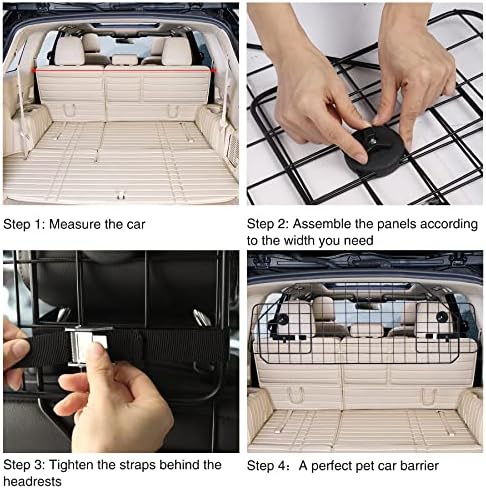 Step 1: Measure the car

Step 2: Assemble the panels according to the width you need

Step 3: Tighten the straps behind the headrests

Step 4: A perfect pet car barrier