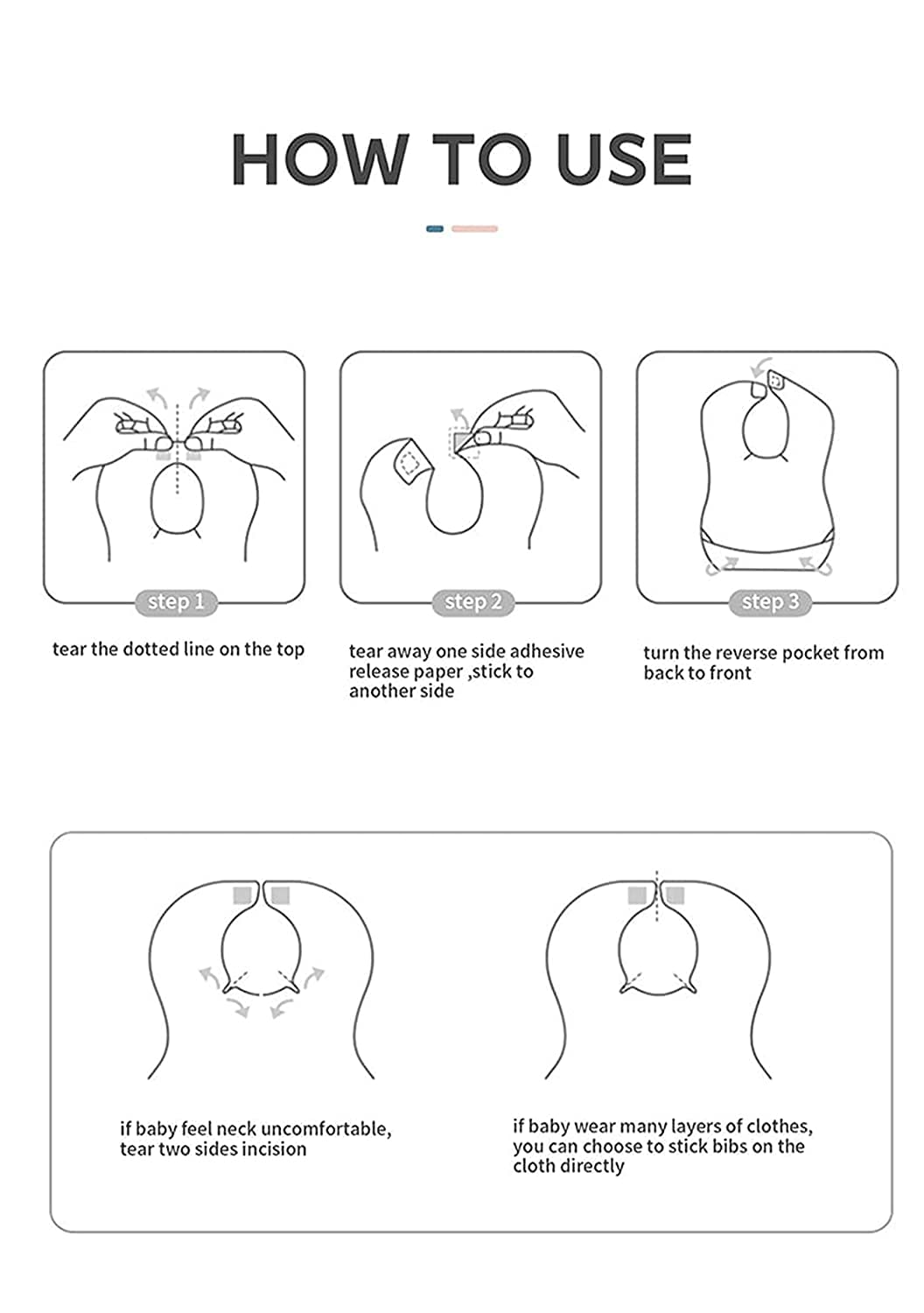 HOW TO USE

step 1

tear the dotted line on the top

step 2

tear away one side adhesive release paper ,stick to another side

step 3

turn the reverse pocket from back to front

if baby feel neck uncomfortable, tear two sides incision

if baby wear many layers of clothes, you can choose to stick bibs on the cloth directly