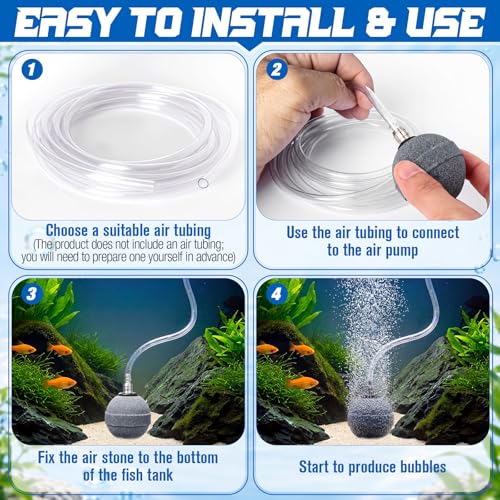 EASY TO INSTALL & USE

1

Choose a suitable air tubing
(The product does not include an air tubing; you will need to prepare one yourself in advance)

2

Use the air tubing to connect to the air pump

3

Fix the air stone to the bottom of the fish tank

4

Start to produce bubbles