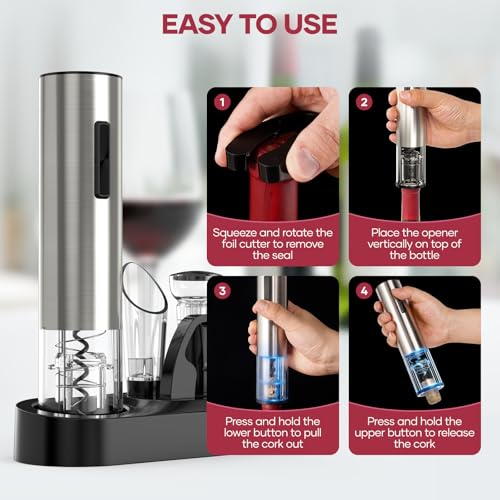 EASY TO USE

1
Squeeze and rotate the foil cutter to remove the seal

2
Place the opener vertically on top of the bottle

3
Press and hold the lower button to pull the cork out

4
Press and hold the upper button to release the cork