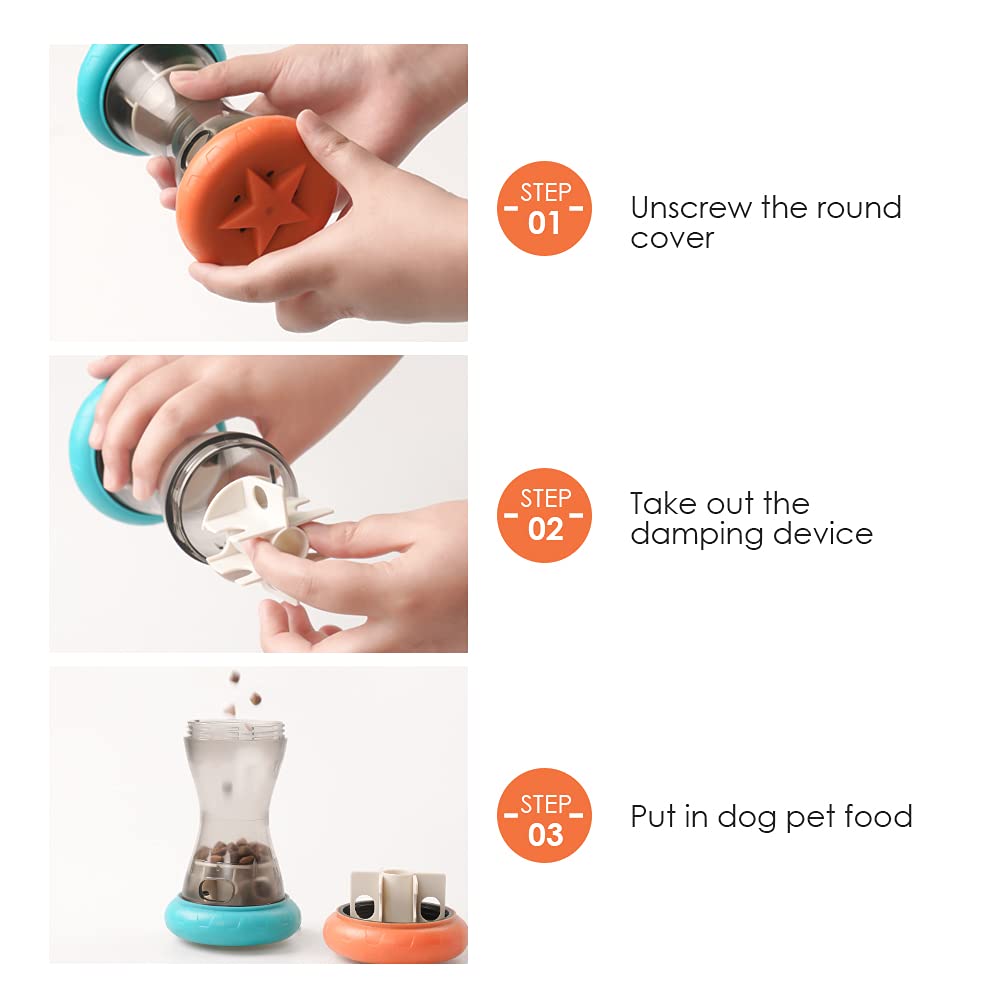 STEP 01

Unscrew the round cover

STEP 02

Take out the damping device

STEP 03

Put in dog pet food