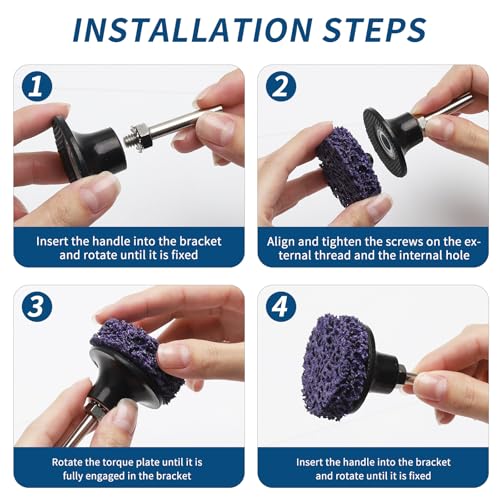 INSTALLATION STEPS

1

Insert the handle into the bracket and rotate until it is fixed

2

Align and tighten the screws on the external thread and the internal hole

3

Rotate the torque plate until it is fully engaged in the bracket

4

Insert the handle into the bracket and rotate until it is fixed