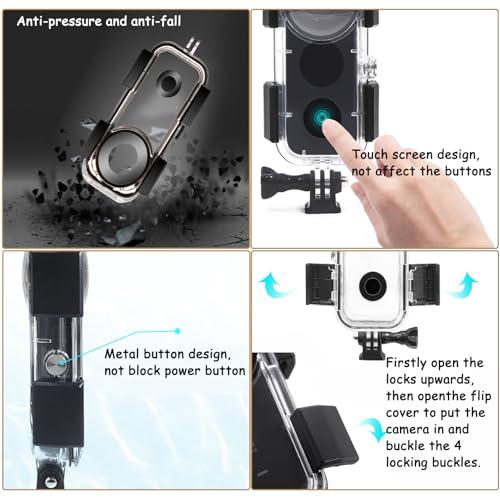 Anti-pressure and anti-fall

Touch screen design, not affect the buttons

Metal button design, not block power button

Firstly open the locks upwards, then openthe flip cover to put the camera in and buckle the 4 locking buckles.