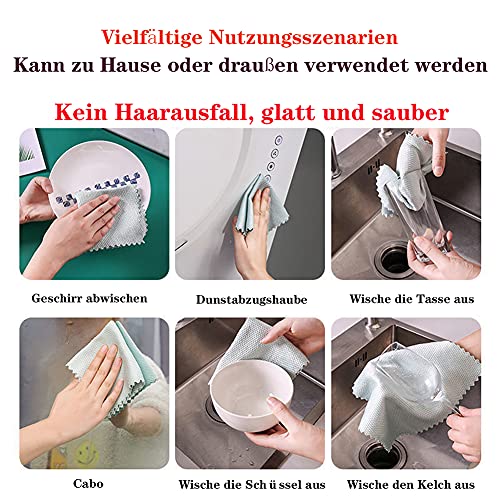 Vielfältige Nutzungsszenarien
Kann zu Hause oder draußen verwendet werden

Kein Haarausfall, glatt und sauber

Geschirr abwischen

Dunstabzugshaube

Wische die Tasse aus

Cabo

Wische die Sch ü ssel aus

Wische den Kelch aus