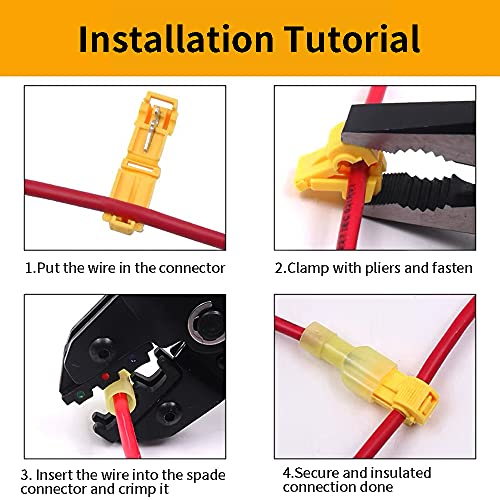 Installation Tutorial

1.Put the wire in the connector

2.Clamp with pliers and fasten

3. Insert the wire into the spade connector and crimp it

4.Secure and insulated connection done