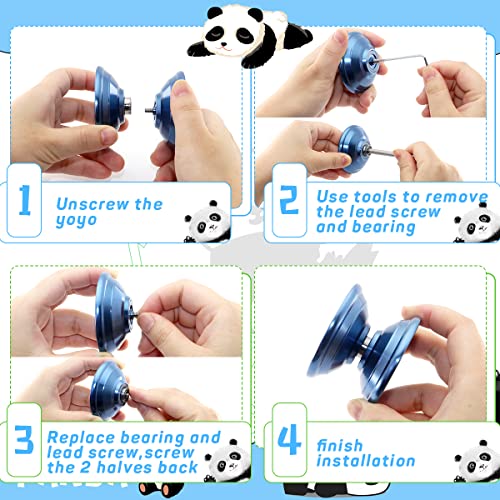 1

Unscrew the yoyo

2

Use tools to remove the lead screw and bearing

3

Replace bearing and lead screw,screw the 2 halves back

4

finish installation