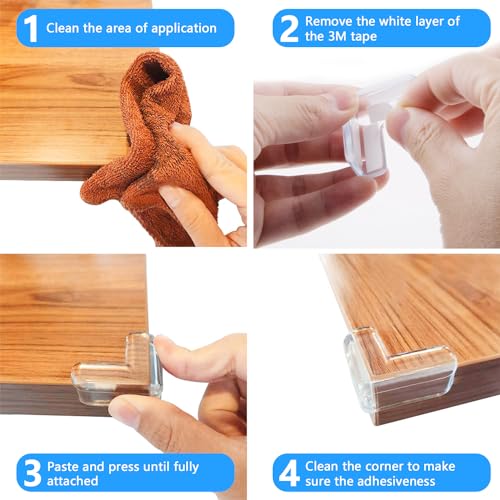 1 Clean the area of application

2 Remove the white layer of the 3M tape

3 Paste and press until fully attached

4 Clean the corner to make sure the adhesiveness