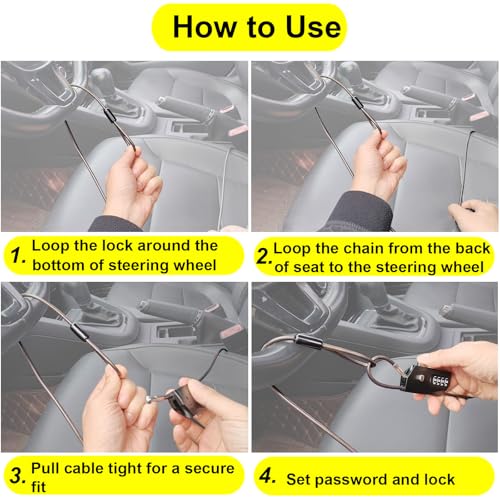 How to Use

1. Loop the lock around the bottom of steering wheel

2. Loop the chain from the back of seat to the steering wheel

3. Pull cable tight for a secure fit

4. Set password and lock