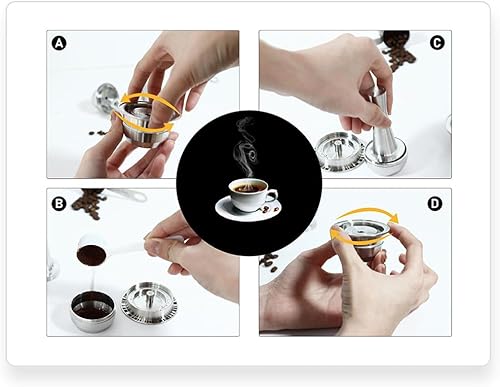 A

C

B

D